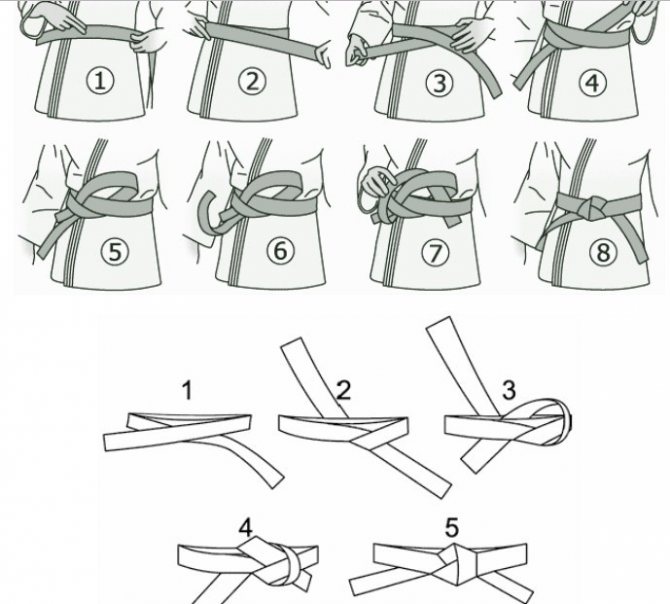 ①
②
③
④
⑤
⑥
⑦
⑧
1
2
3
4
5